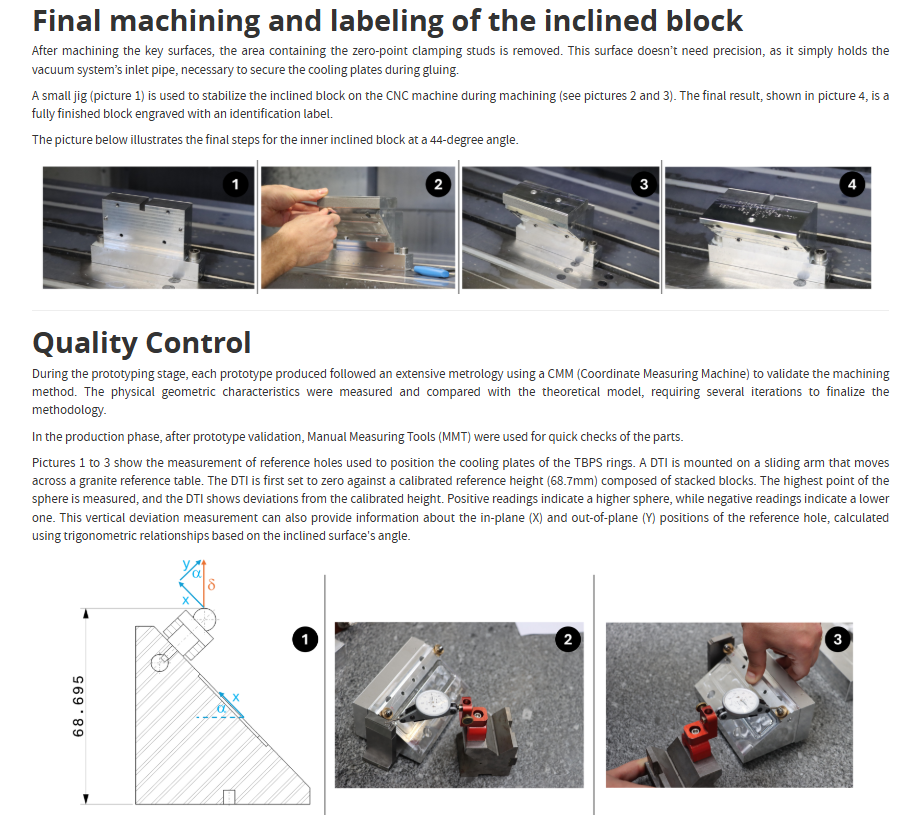 Final machining and labeling of the inclined block

After machining the key surfaces, the area containing the zero-point clamping studs is removed. This surface doesn't need precision, as it simply holds the vacuum system's inlet pipe, necessary to secure the cooling plates during gluing.

A small jig (picture 1) is used to stabilize the inclined block on the CNC machine during machining (see pictures 2 and 3). The final result, shown in picture 4, is a fully finished block engraved with an identification label.

The picture below illustrates the final steps for the inner inclined block at a 44-degree angle.

1 2 3 4

Quality Control

During the prototyping stage, each prototype produced followed an extensive metrology using a CMM (Coordinate Measuring Machine) to validate the machining method. The physical geometric characteristics were measured and compared with the theoretical model, requiring several iterations to finalize the methodology.

In the production phase, after prototype validation, Manual Measuring Tools (MMT) were used for quick checks of the parts.

Pictures 1 to 3 show the measurement of reference holes used to position the cooling plates of the TBPS rings. A DTI is mounted on a sliding arm that moves across a granite reference table. The DTI is first set to zero against a calibrated reference height (68.7mm) composed of stacked blocks. The highest point of the sphere is measured, and the DTI shows deviations from the calibrated height. Positive readings indicate a higher sphere, while negative readings indicate a lower one. This vertical deviation measurement can also provide information about the in-plane (X) and out-of-plane (Y) positions of the reference hole, calculated using trigonometric relationships based on the inclined surface's angle.

y α δ x
68.695
x α

1 2 3