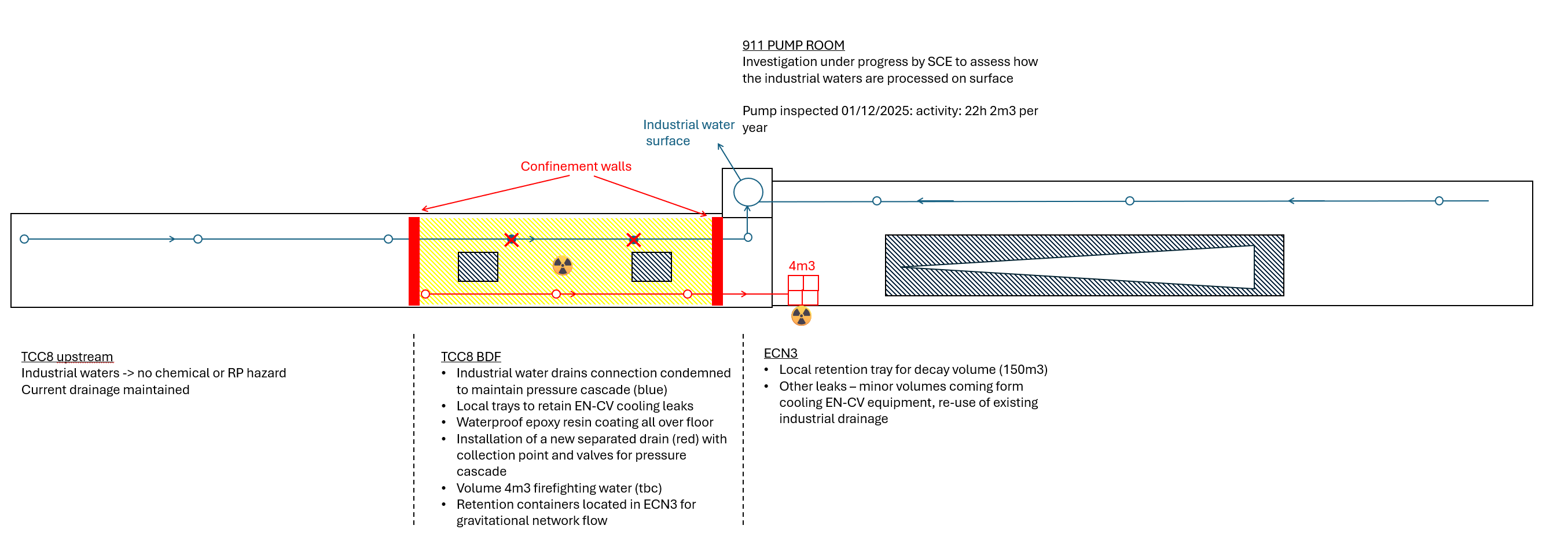 911 PUMP ROOM
Investigation under progress by SCE to assess how the industrial waters are processed on surface

Pump inspected 01/12/2025: activity: 22h 2m3 per year

Industrial water surface

Confinement walls

4m3

TCC8 upstream
Industrial waters -> no chemical or RP hazard
Current drainage maintained

TCC8 BDF
• Industrial water drains connection condemned to maintain pressure cascade (blue)
• Local trays to retain EN-CV cooling leaks
• Waterproof epoxy resin coating all over floor
• Installation of a new separated drain (red) with collection point and valves for pressure cascade
• Volume 4m3 firefighting water (tbc)
• Retention containers located in ECN3 for gravitational network flow

ECN3
• Local retention tray for decay volume (150m3)
• Other leaks – minor volumes coming form cooling EN-CV equipment, re-use of existing industrial drainage